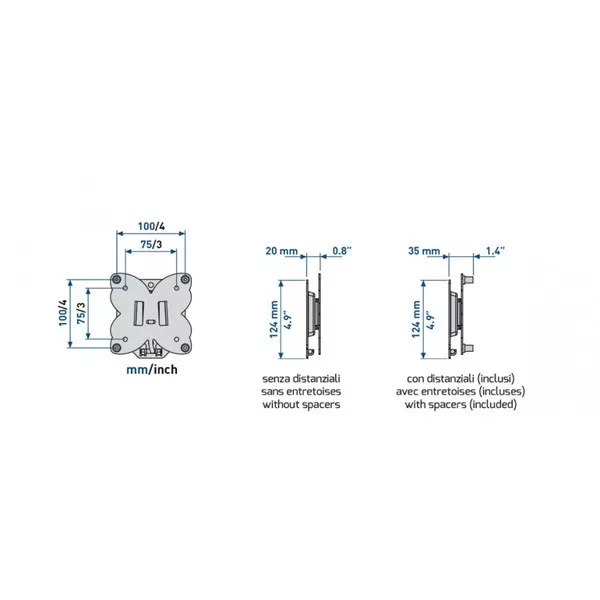 100/4
75/3
100/4
75/3
mm/inch

20 mm
0.8"
124 mm
4.9"
senza distanziali
sans entretoises
without spacers

35 mm
1.4"
124 mm
4.9"
con distanziali (inclusi)
avec entretoises (incluses)
with spacers (included)