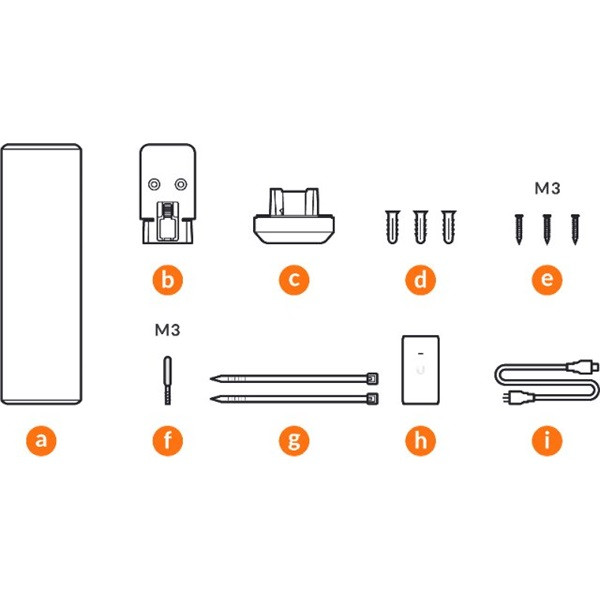 M3

b c d e

M3

a f g h i