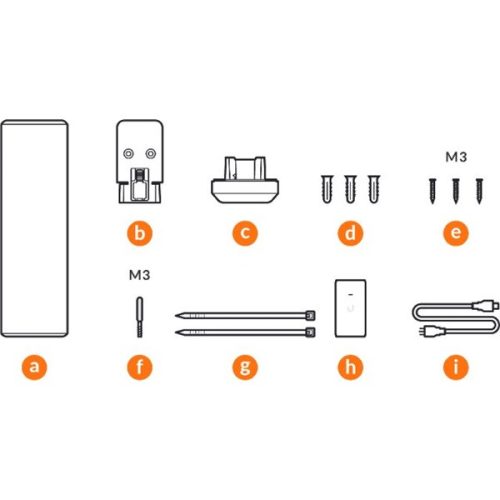 M3

b c d e

M3

a f g h i