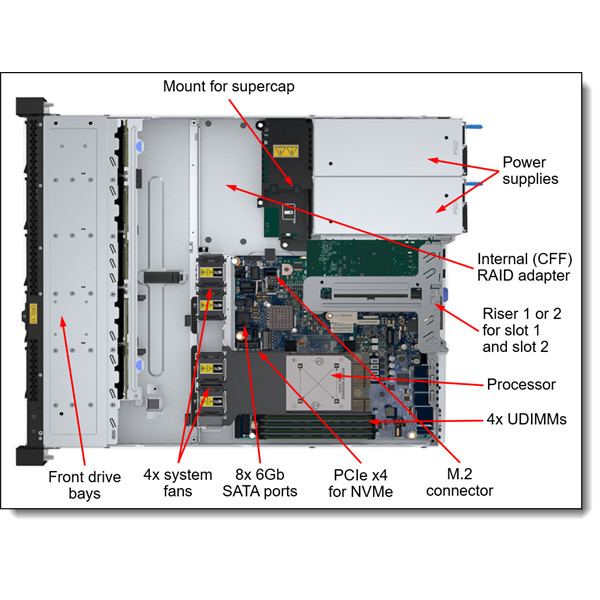 Mount for supercap

Power supplies

Internal (CFF) RAID adapter

Riser 1 or 2 for slot 1 and slot 2

Processor

4x UDIMMs

Front drive bays

4x system fans

8x 6Gb SATA ports

PCIe x4 for NVMe

M.2 connector