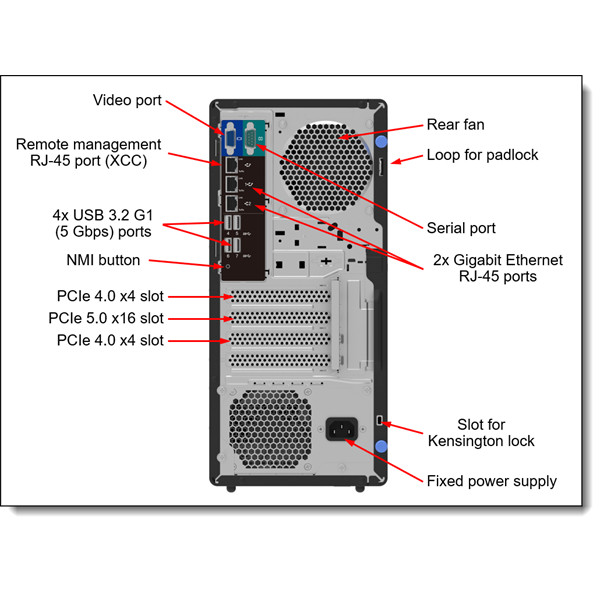 Video port

Remote management RJ-45 port (XCC)

4x USB 3.2 G1 (5 Gbps) ports

NMI button

PCIe 4.0 x4 slot

PCIe 5.0 x16 slot

PCIe 4.0 x4 slot

Rear fan

Loop for padlock

Serial port

2x Gigabit Ethernet RJ-45 ports

Slot for Kensington lock

Fixed power supply