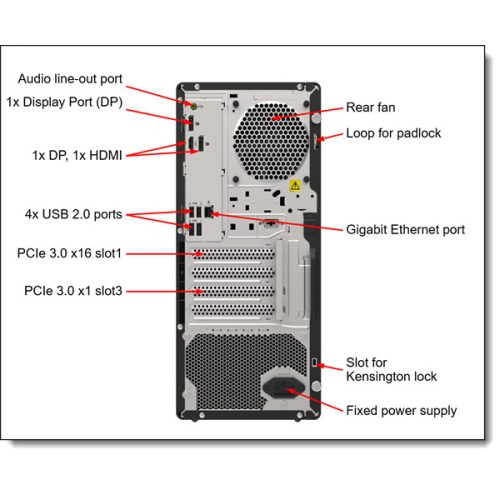 Audio line-out port
1x Display Port (DP)
1x DP, 1x HDMI
4x USB 2.0 ports
PCIe 3.0 x16 slot1
PCIe 3.0 x1 slot3

Rear fan
Loop for padlock
Gigabit Ethernet port
Slot for Kensington lock
Fixed power supply