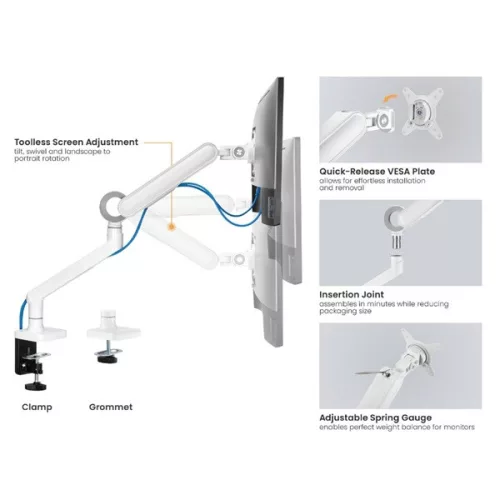 Toolless Screen Adjustment
tilt, swivel and landscape to portrait rotation

Clamp

Grommet

Quick-Release VESA Plate
allows for effortless installation and removal

Insertion Joint
assembles in minutes while reducing packaging size

Adjustable Spring Gauge
enables perfect weight balance for monitors