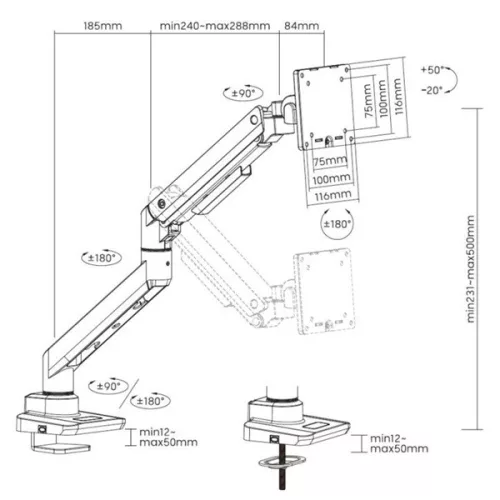 185mm
min240~max288mm
84mm
+50°
-20°
±90°
75mm
100mm
116mm
75mm
100mm
116mm
±180°
±180°
min231~max500mm
±90°
±180°
min12~
max50mm
min12~
max50mm